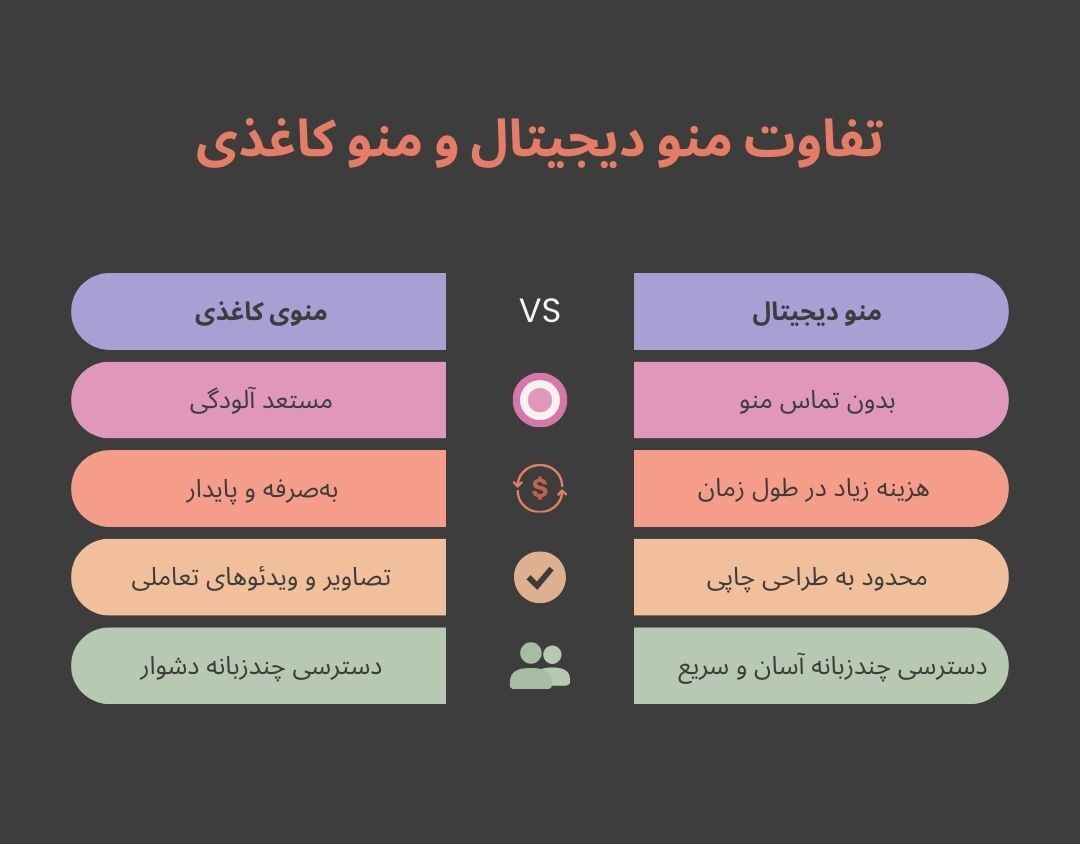 تفاوت منو دیجیتال و منو کاغذی

| منو دیجیتال | VS | منوی کاغذی |
|---|---|---|
| بدون تماس منو | | مستعد آلودگی |
| هزینه زیاد در طول زمان | $ | به‌صرفه و پایدار |
| محدود به طراحی چاپی | | تصاویر و ویدئوهای تعاملی |
| دسترسی چندزبانه آسان و سریع | | دسترسی چندزبانه دشوار |